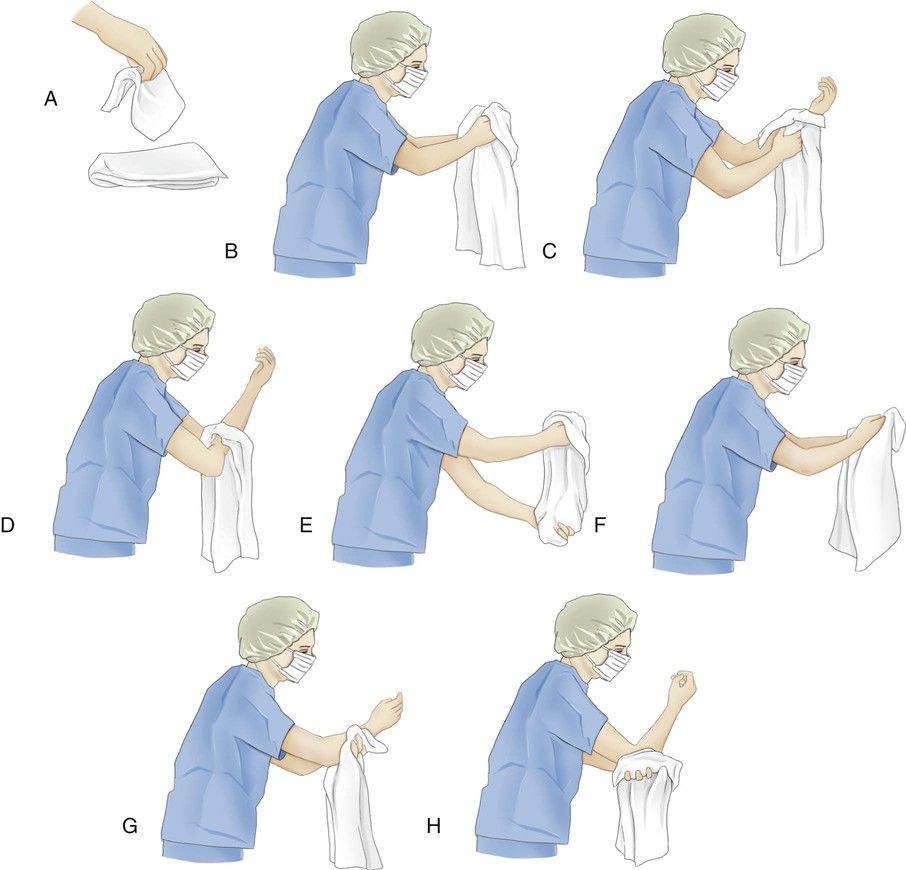 A

B

C

D

E

F

G

H